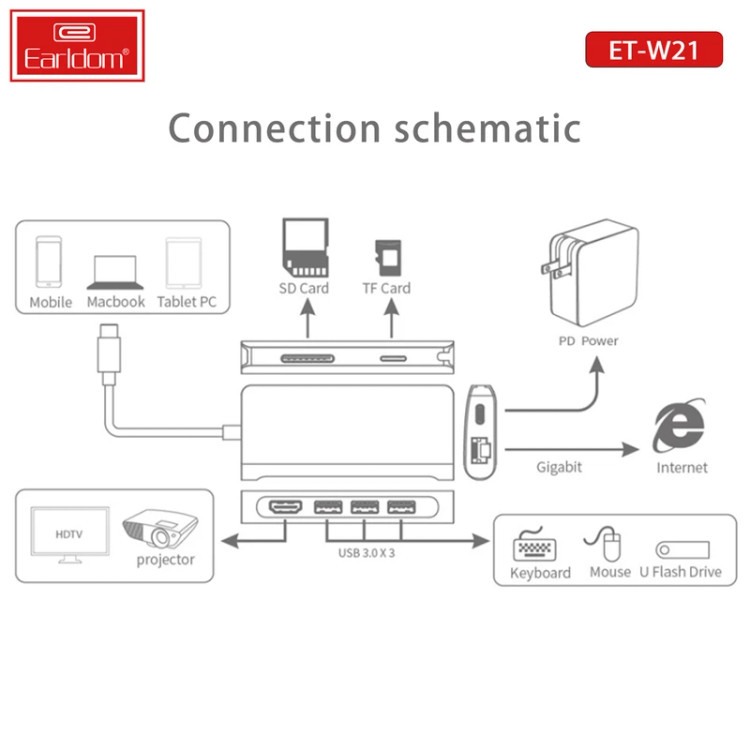 Earldom®

ET-W21

Connection schematic

Mobile Macbook Tablet PC

SD Card

TF Card

PD Power

Gigabit

Internet

HDTV

projector

USB 3.0 X 3

Keyboard

Mouse

U Flash Drive